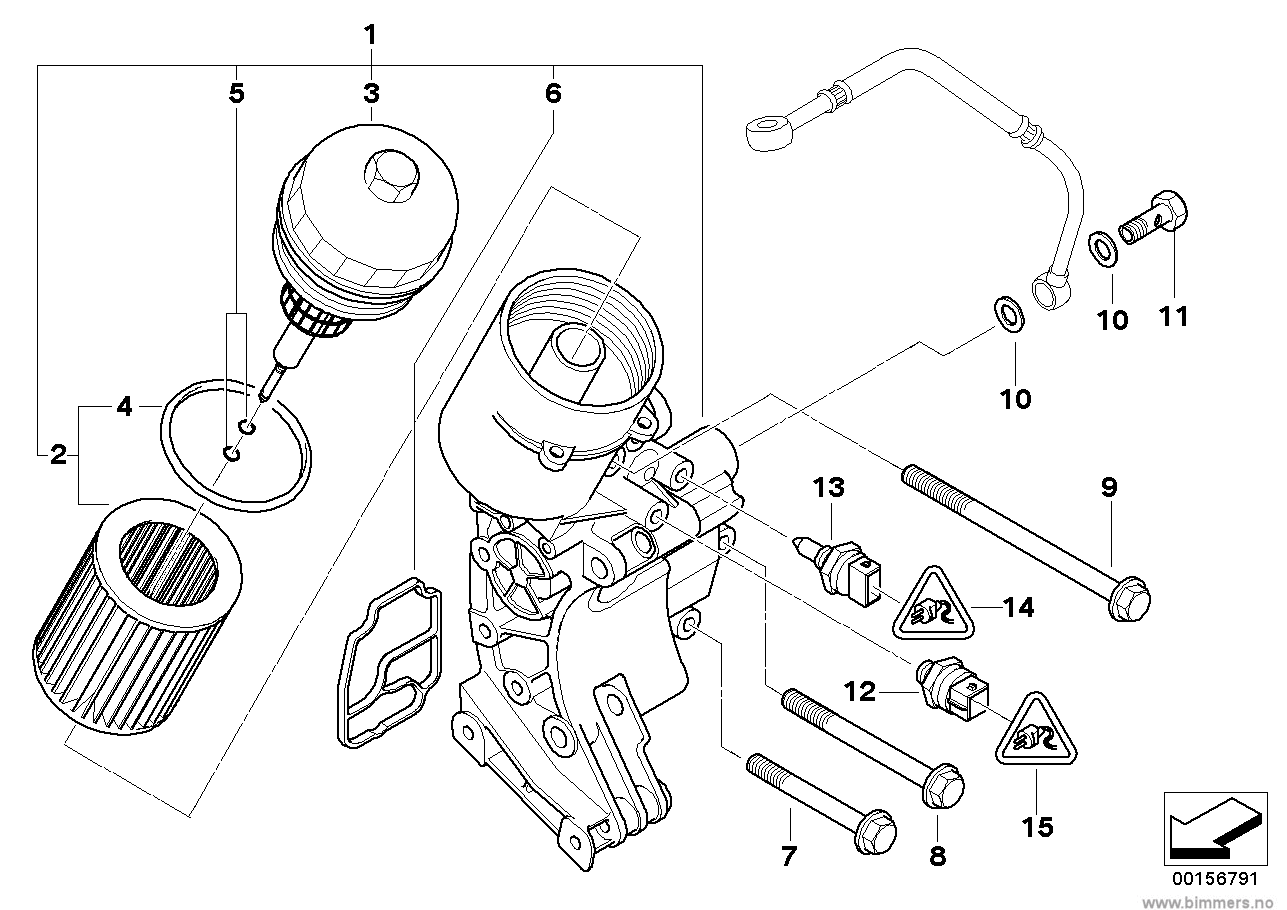 1
5
3
6
4
2
10
11
10
13
9
14
12
15
7
8
00156791
www.bimmers.no