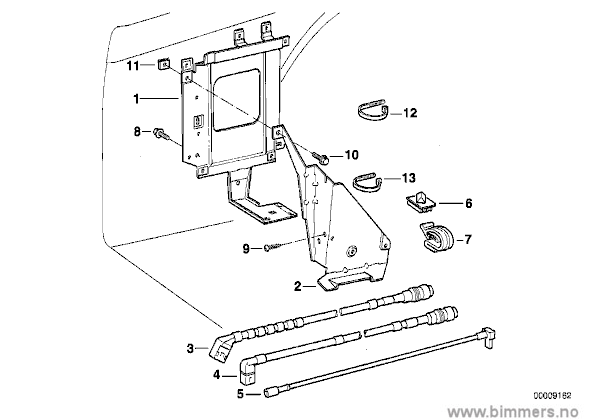 11
1
8
12
10
13
6
7
9
2
3
4
5
00009162
www.bimmers.no