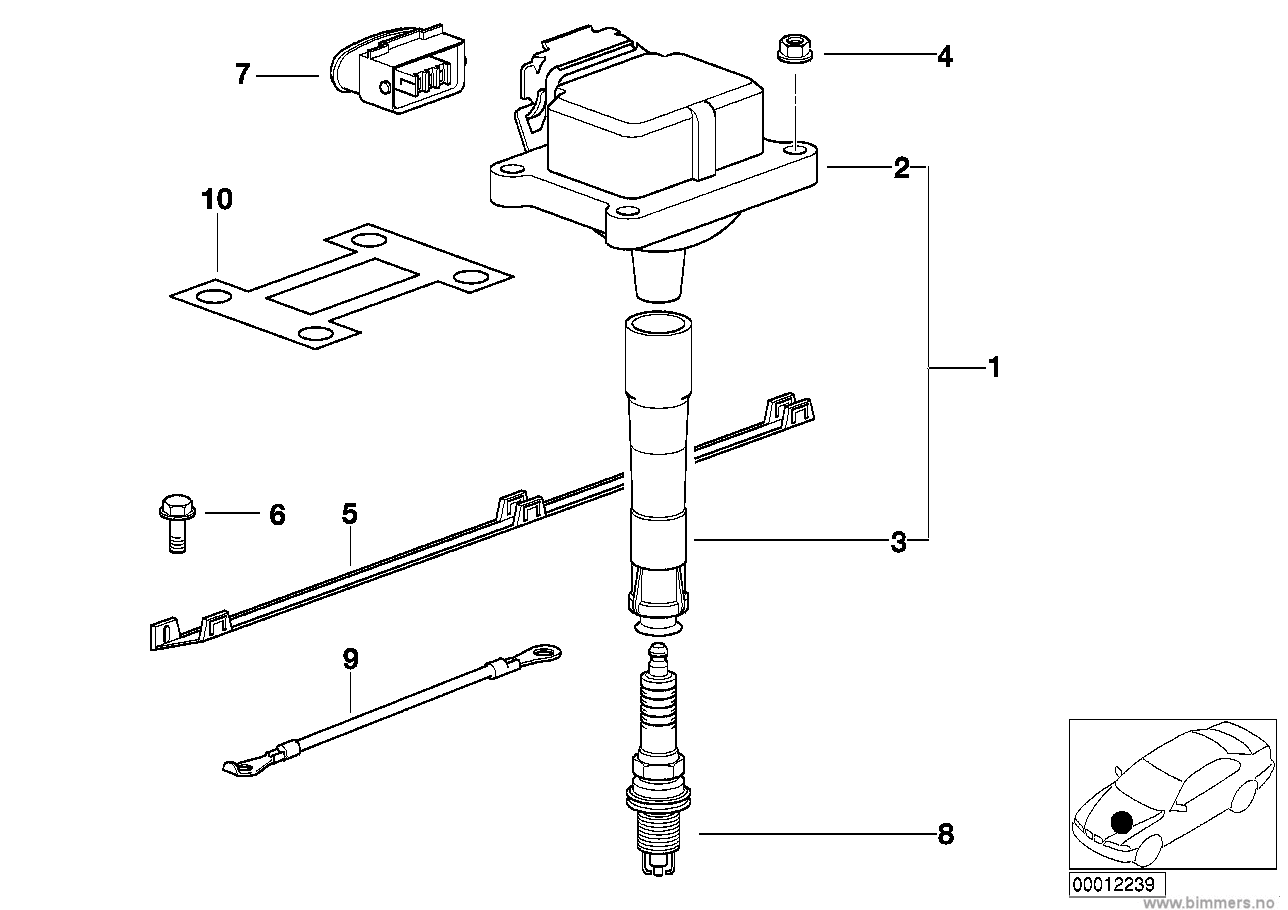 7

4

2

10

1

6

5

3

9

8

00012239

www.bimmers.no