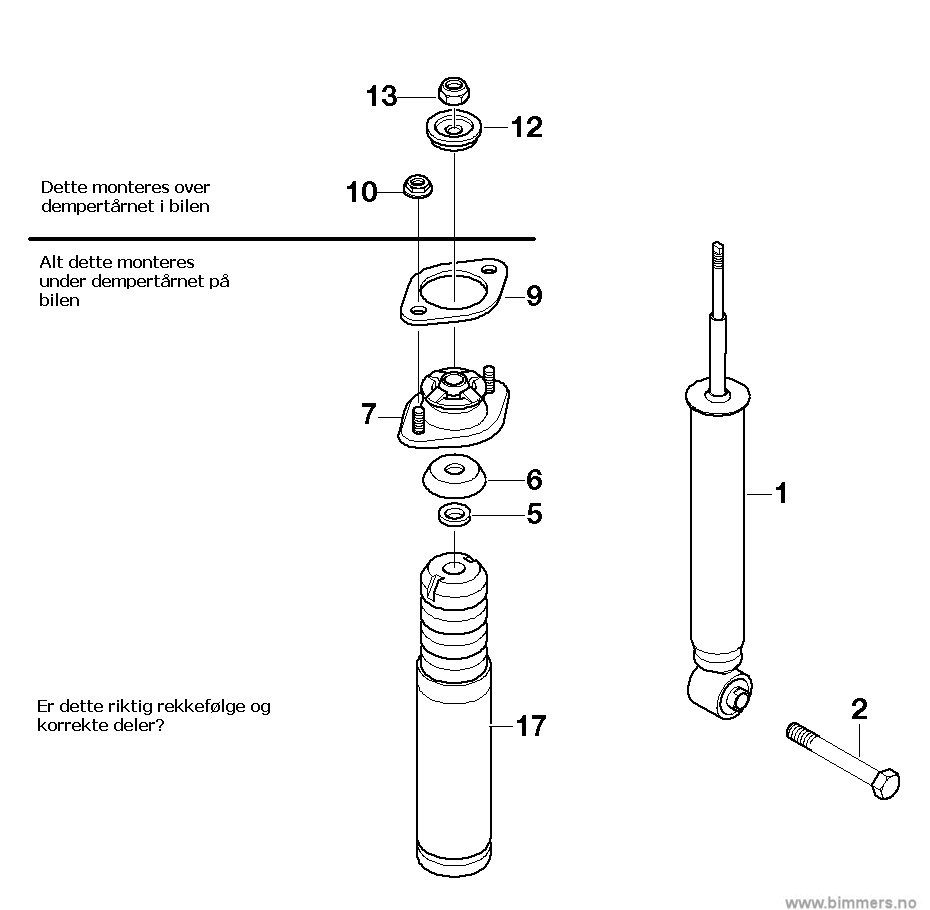 13

12

Dette monteres over dempertårnet i bilen

10

Alt dette monteres under dempertårnet på bilen

9

7

6

5

1

Er dette riktig rekkefølge og korrekte deler?

17

2

www.bimmers.no