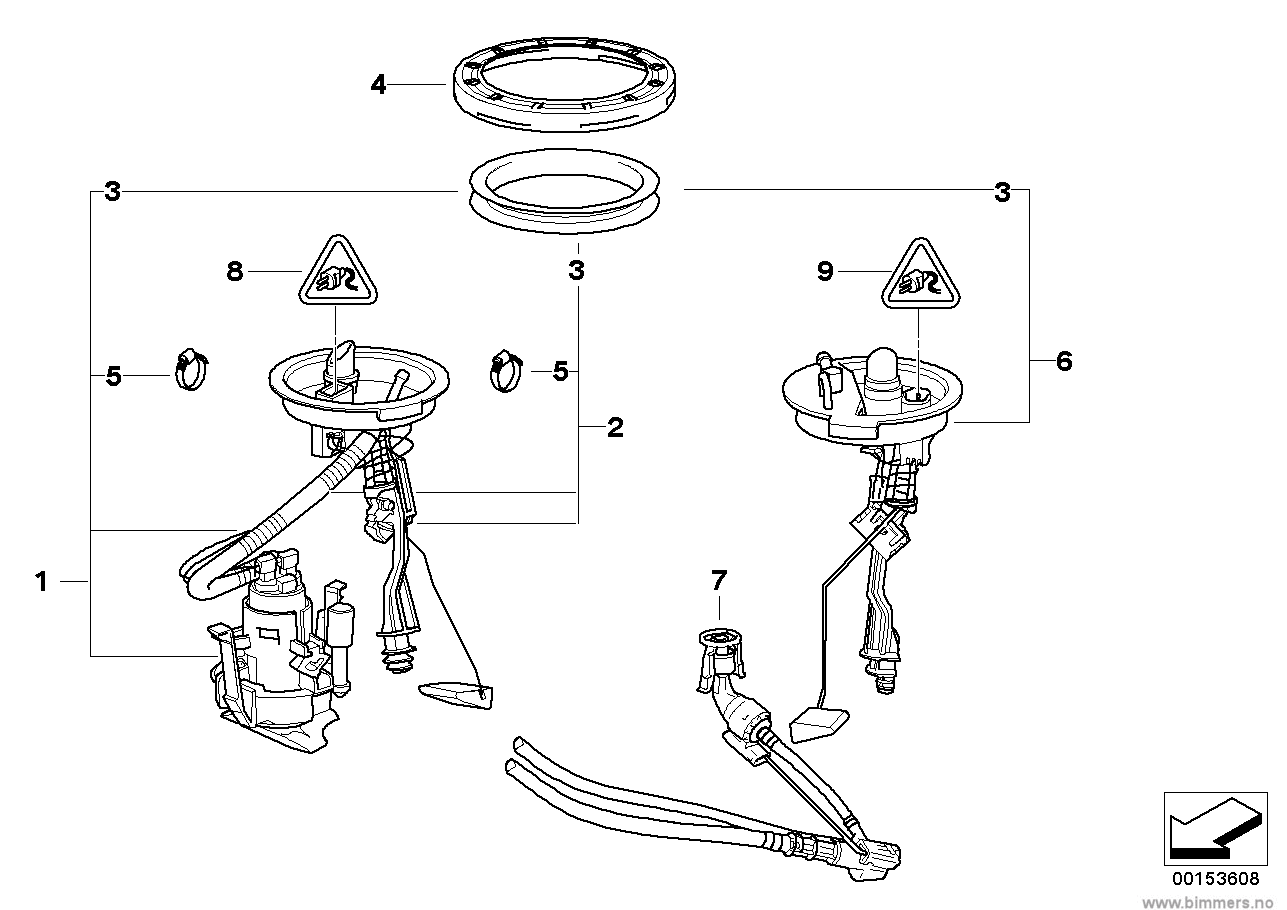 4

3

3

3

8

9

5

5

6

2

1

7

00153608

www.bimmers.no