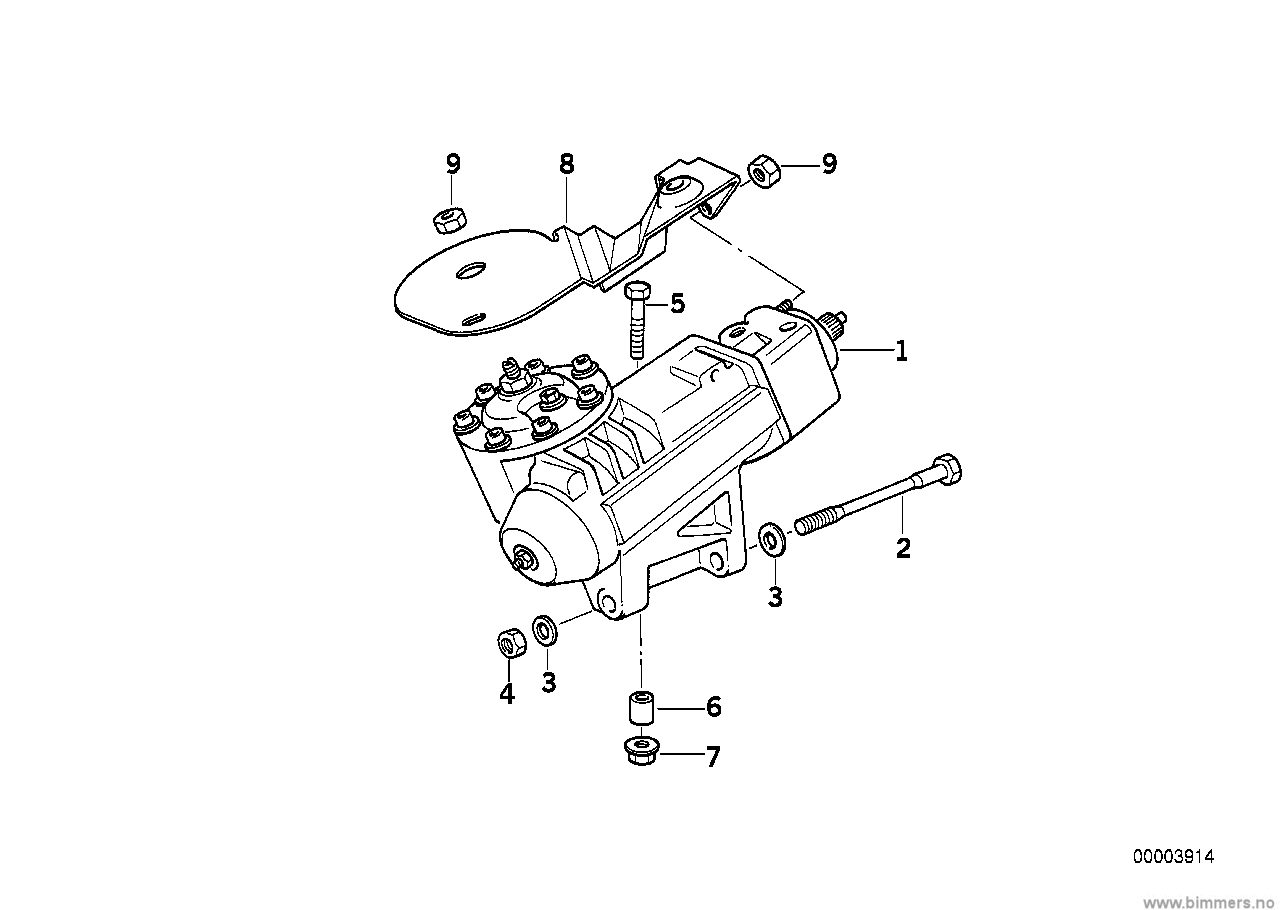 9
8
9
5
1
2
3
4
3
6
7
00003914
www.bimmers.no