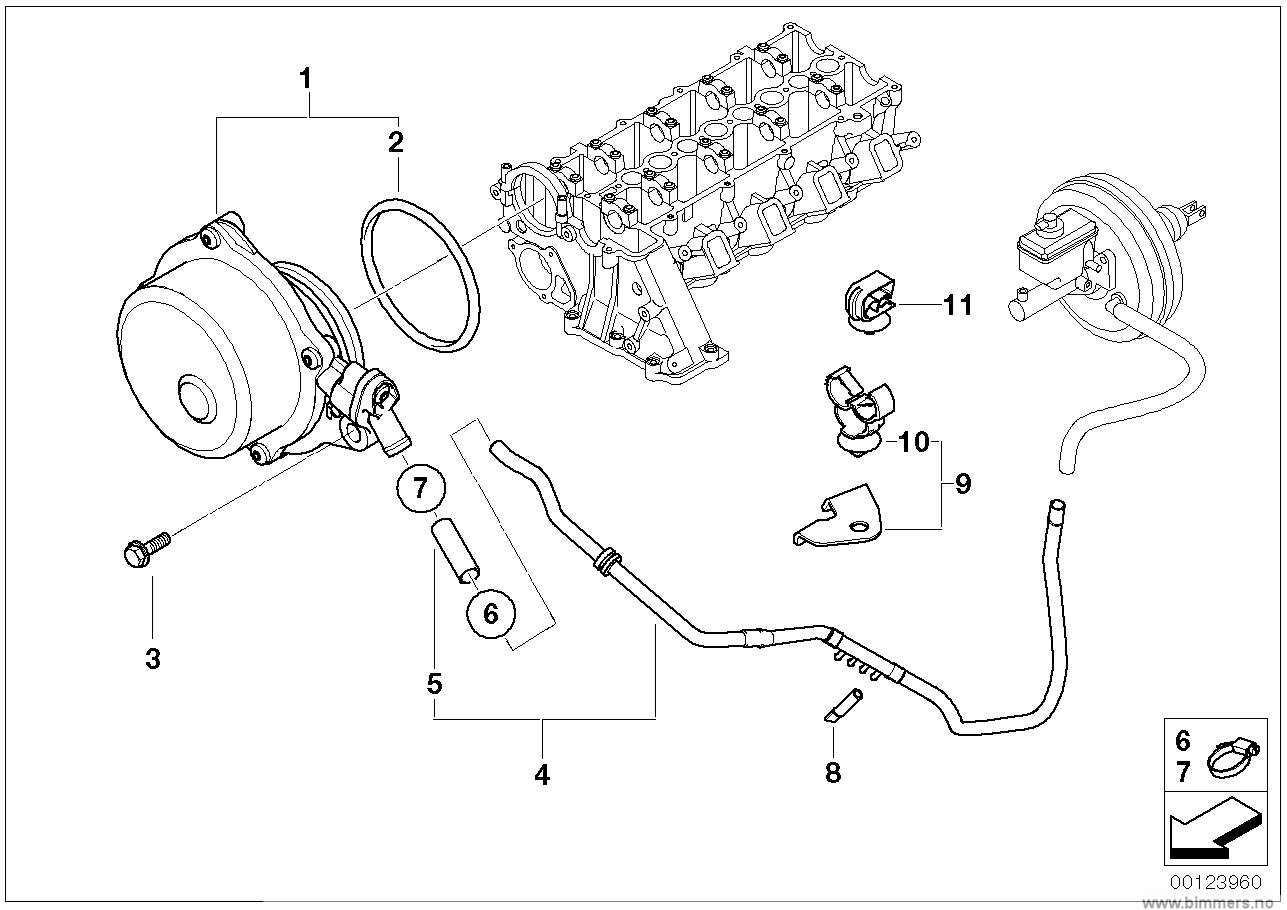 1
2
11
10
9
7
6
3
5
4
8
6
7
00123960
www.bimmers.no