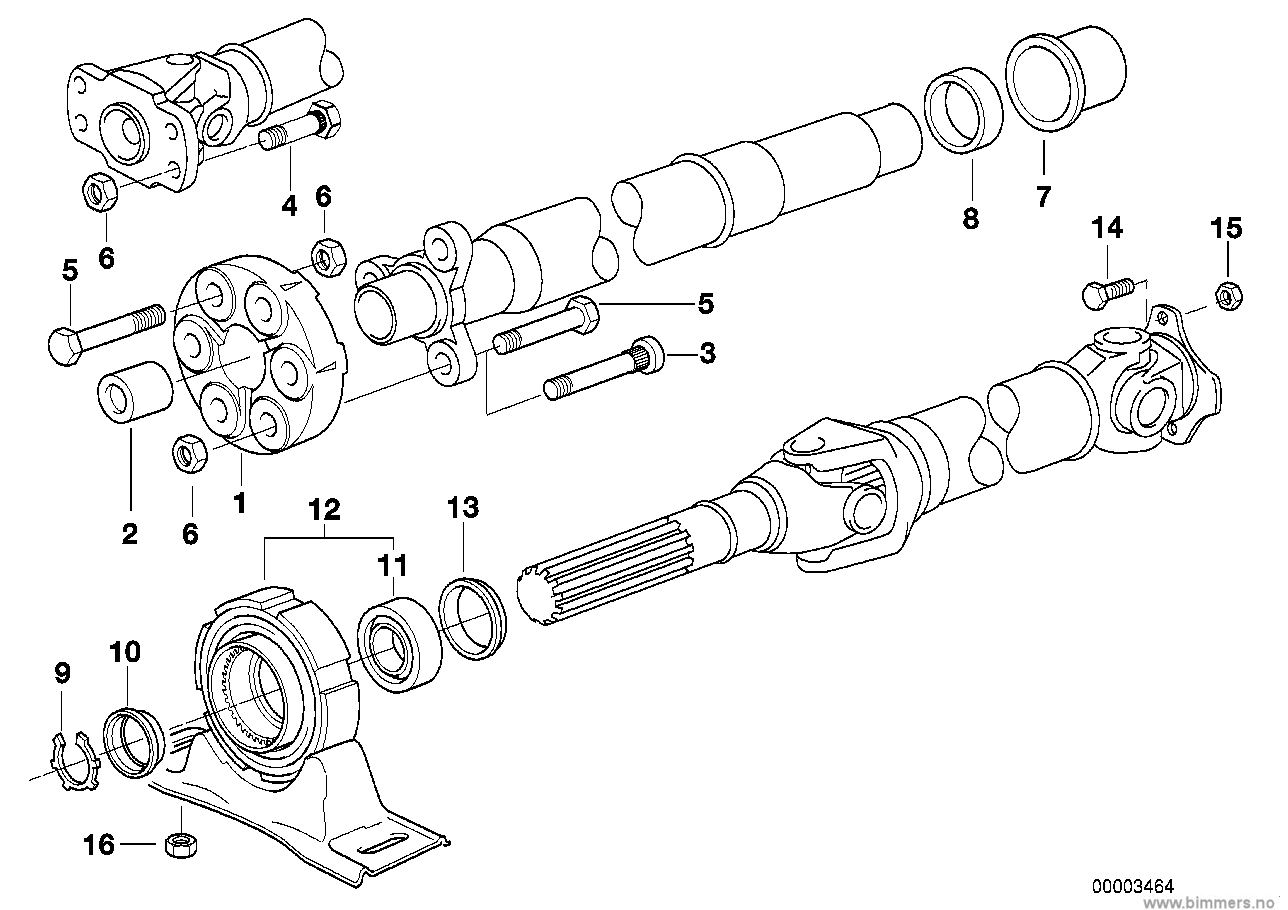 4
6
6
8
7
14
15
5
5
3
2
6
1
12
11
13
9
10
16
00003464
www.bimmers.no