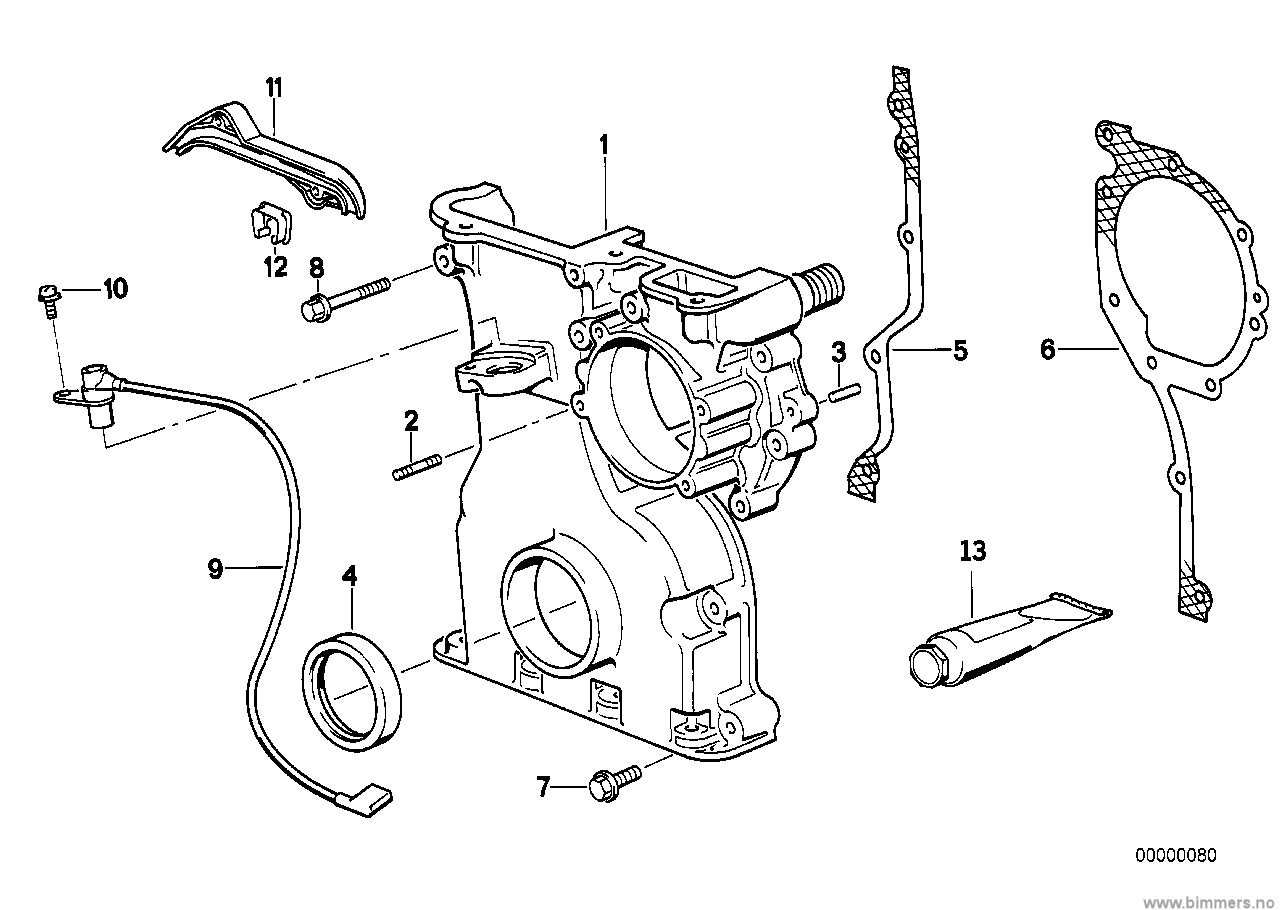 11

1

12

8

10

3

5

6

2

9

4

13

7

00000080

www.bimmers.no