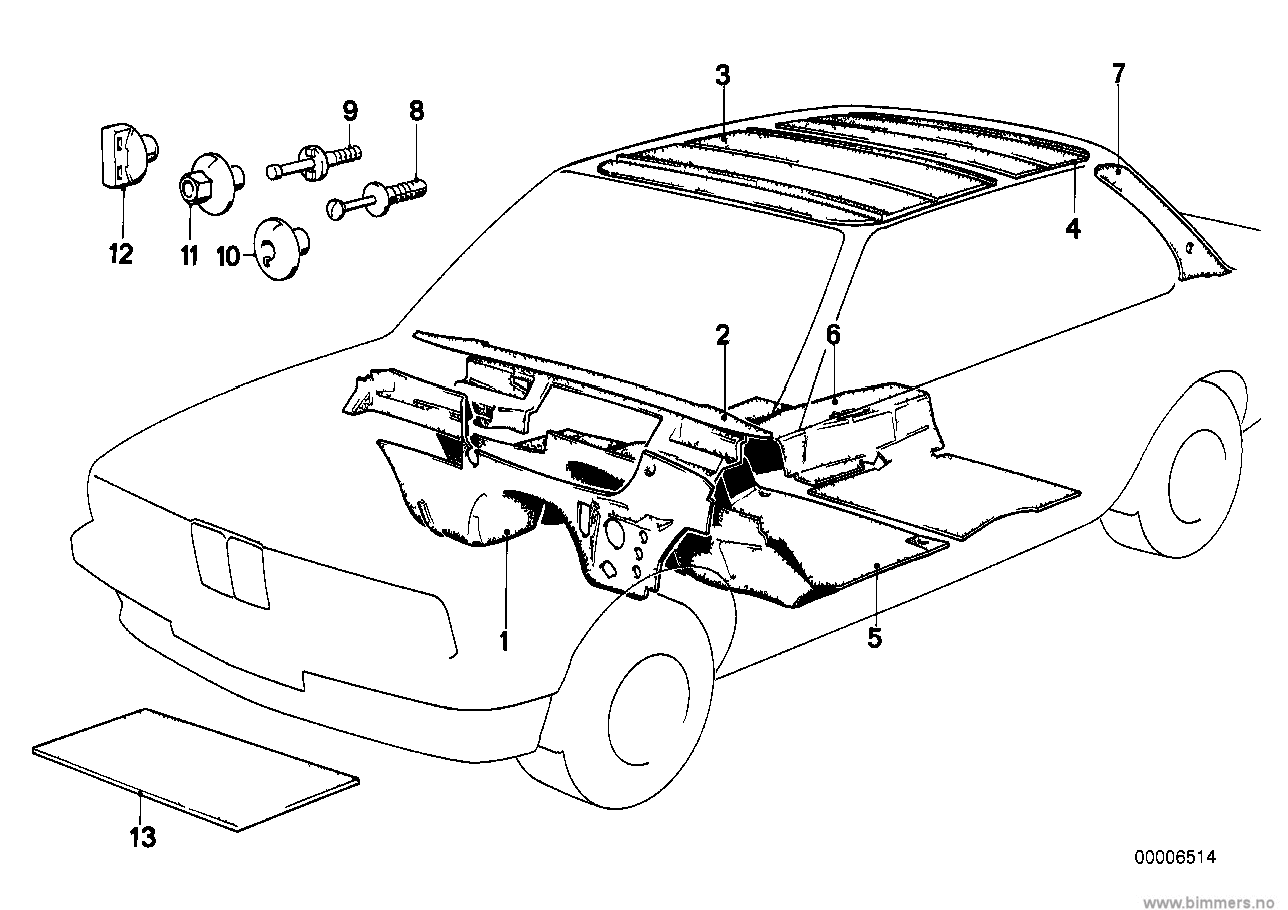 3
7
9
8
4
12
11
10
2
6
1
5
13
00006514
www.bimmers.no