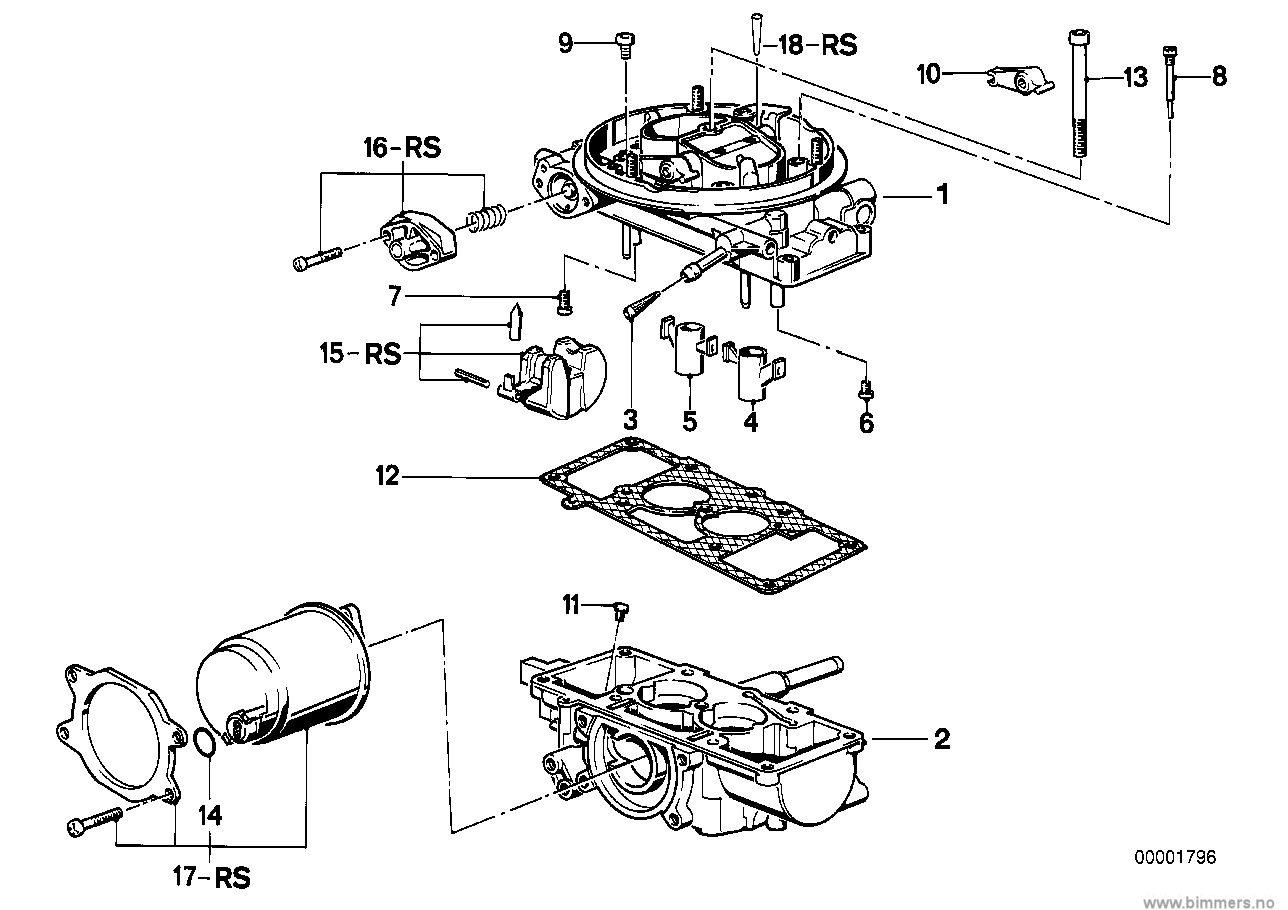 9
18-RS
10
13
8
16-RS
1
7
15-RS
3
5
4
6
12
11
2
14
17-RS
00001796
www.bimmers.no