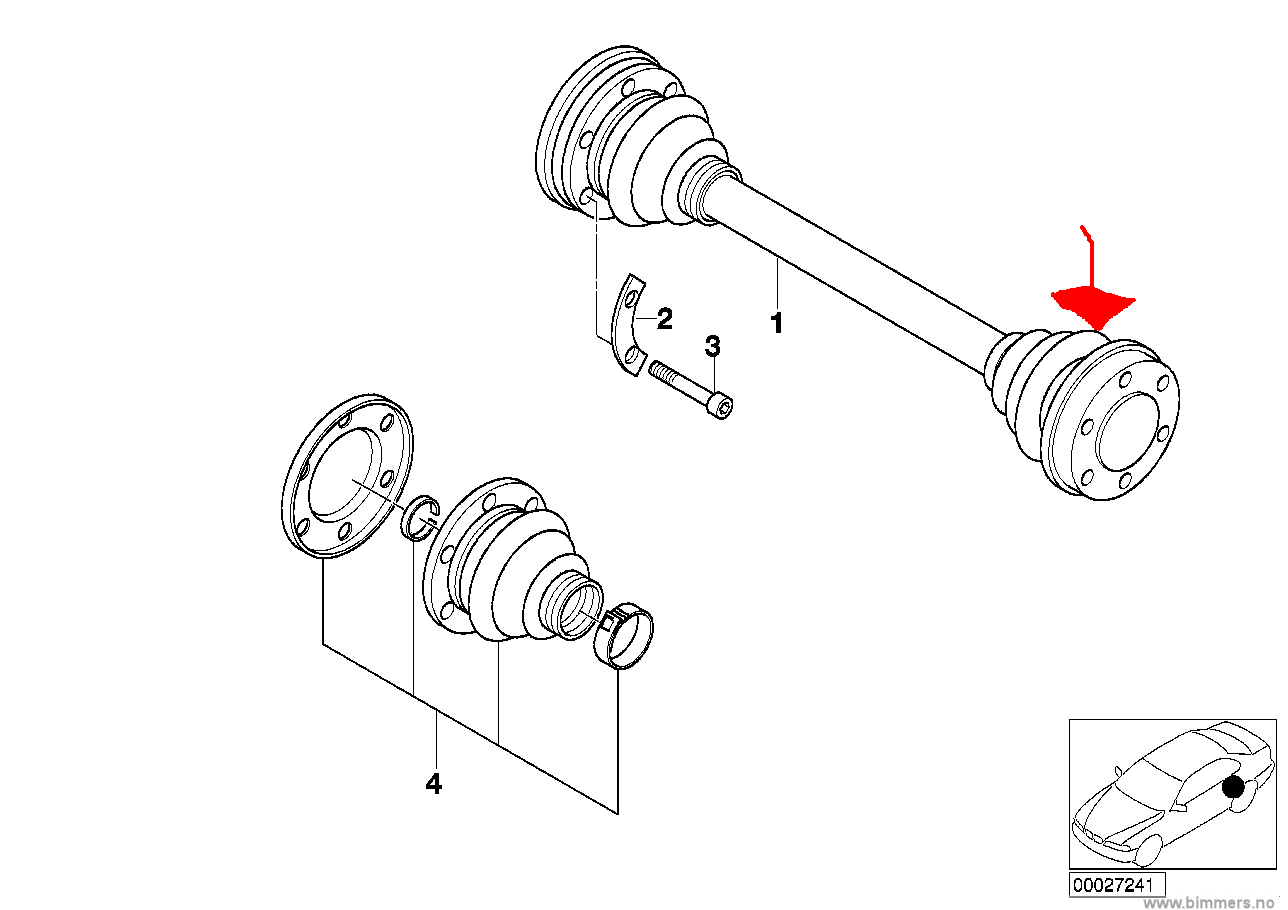 2
1
3
4
00027241
www.bimmers.no