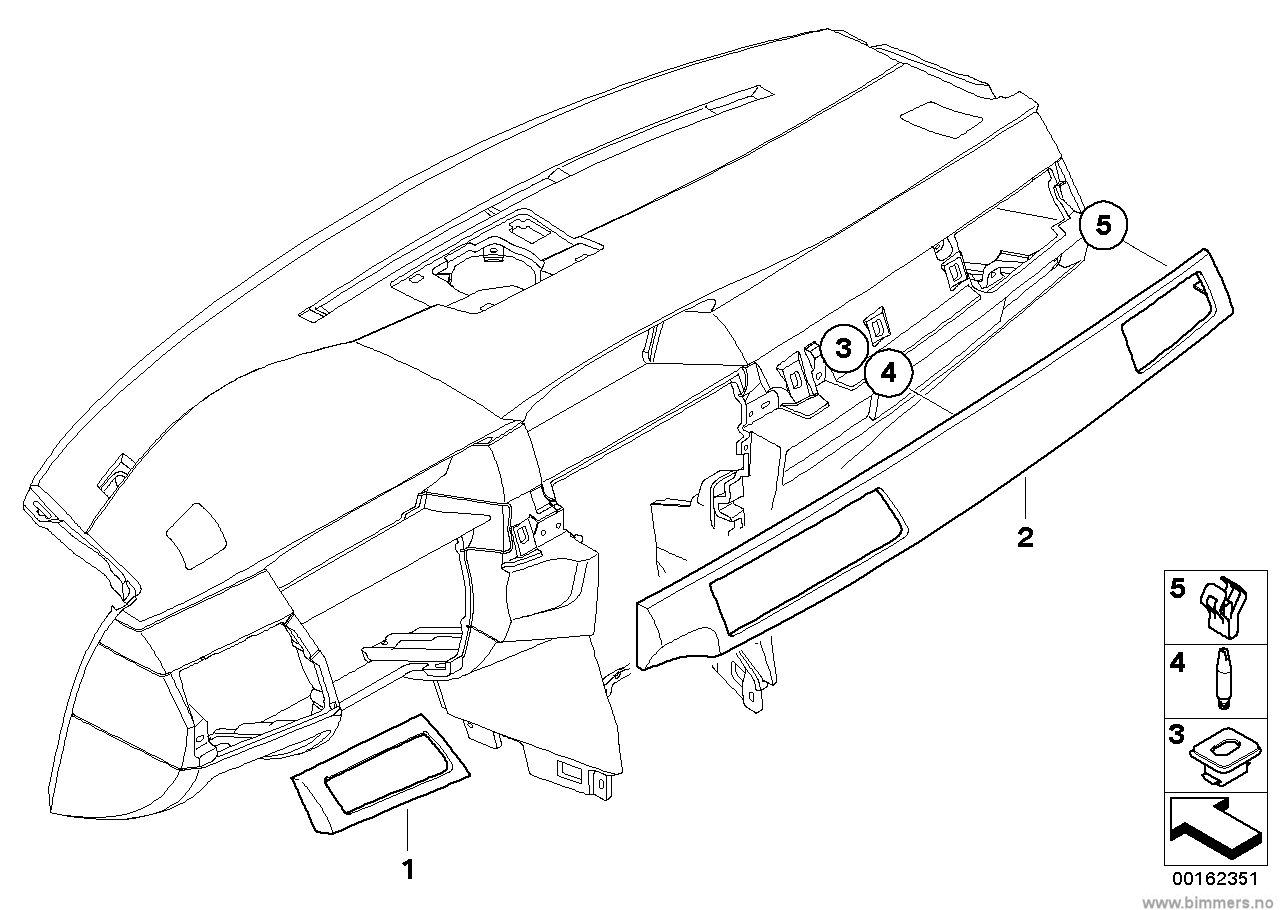 5
3
4
2
1
5
4
3
00162351
www.bimmers.no