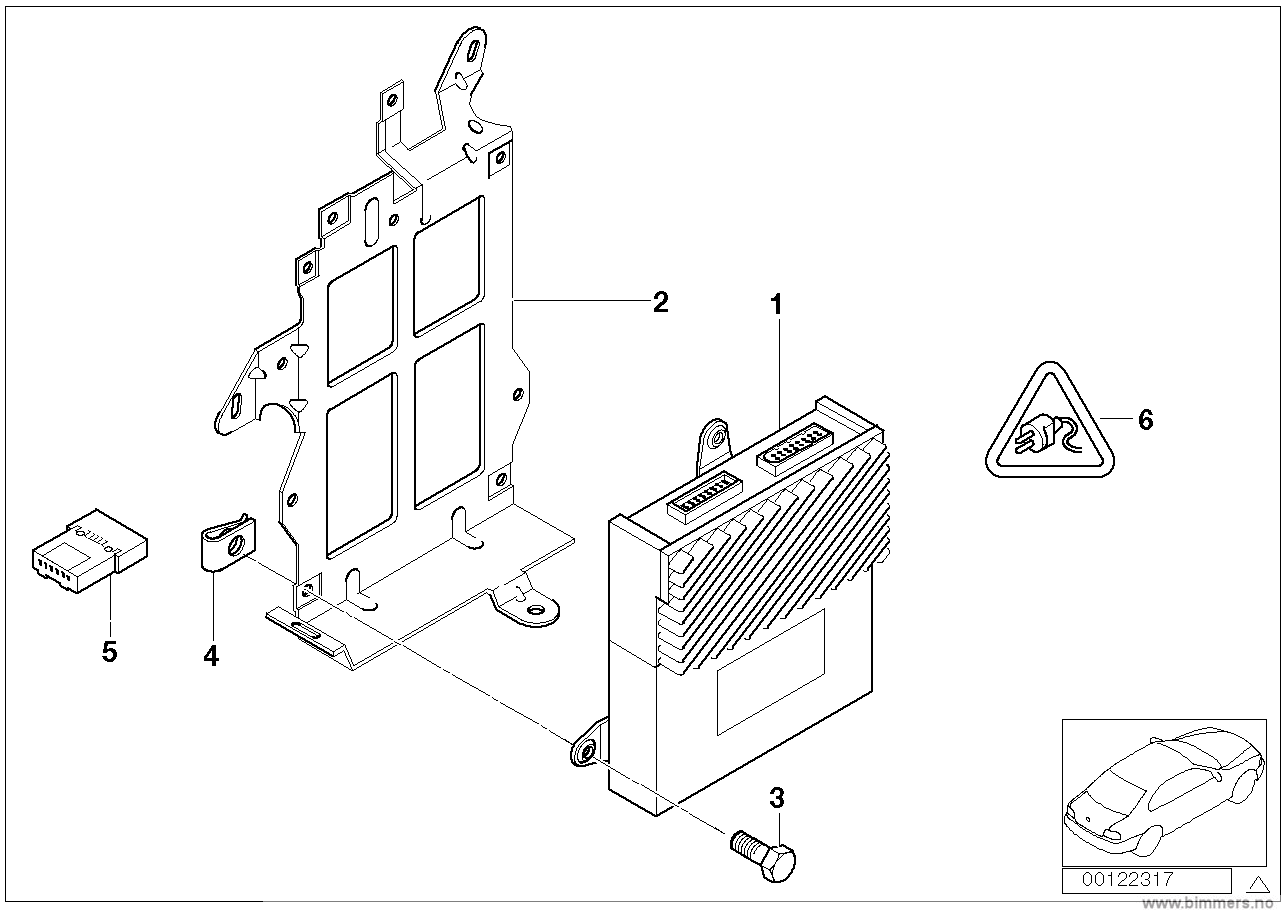 2
1
6
5
4
3
00122317
www.bimmers.no