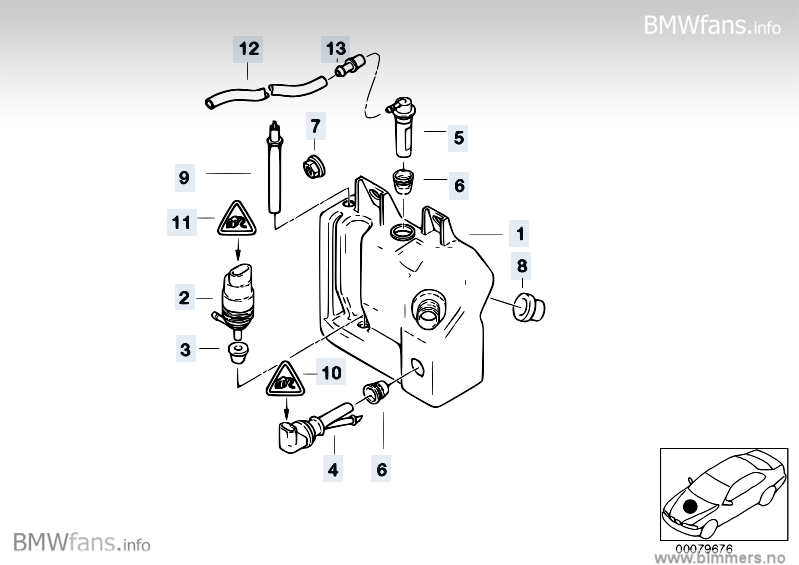 BMWfans.info

12
13
7
5
9
6
11
1
8
2
3
10
4
6

BMWfans.info

00079676
www.bimmers.no