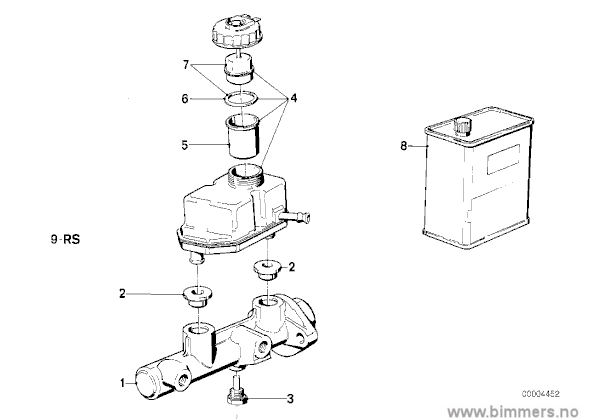 7
6
4
5
8
9-RS
2
2
1
3
C0004452
www.bimmers.no