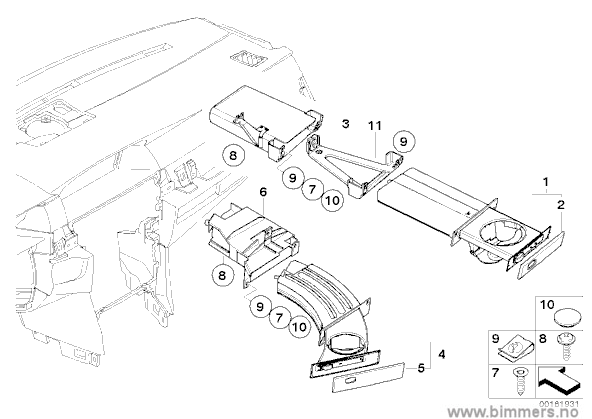 3
11
9
8
9
7
10
1
2
6
8
9
7
10
4
5
10
9
8
7
00181931
www.bimmers.no