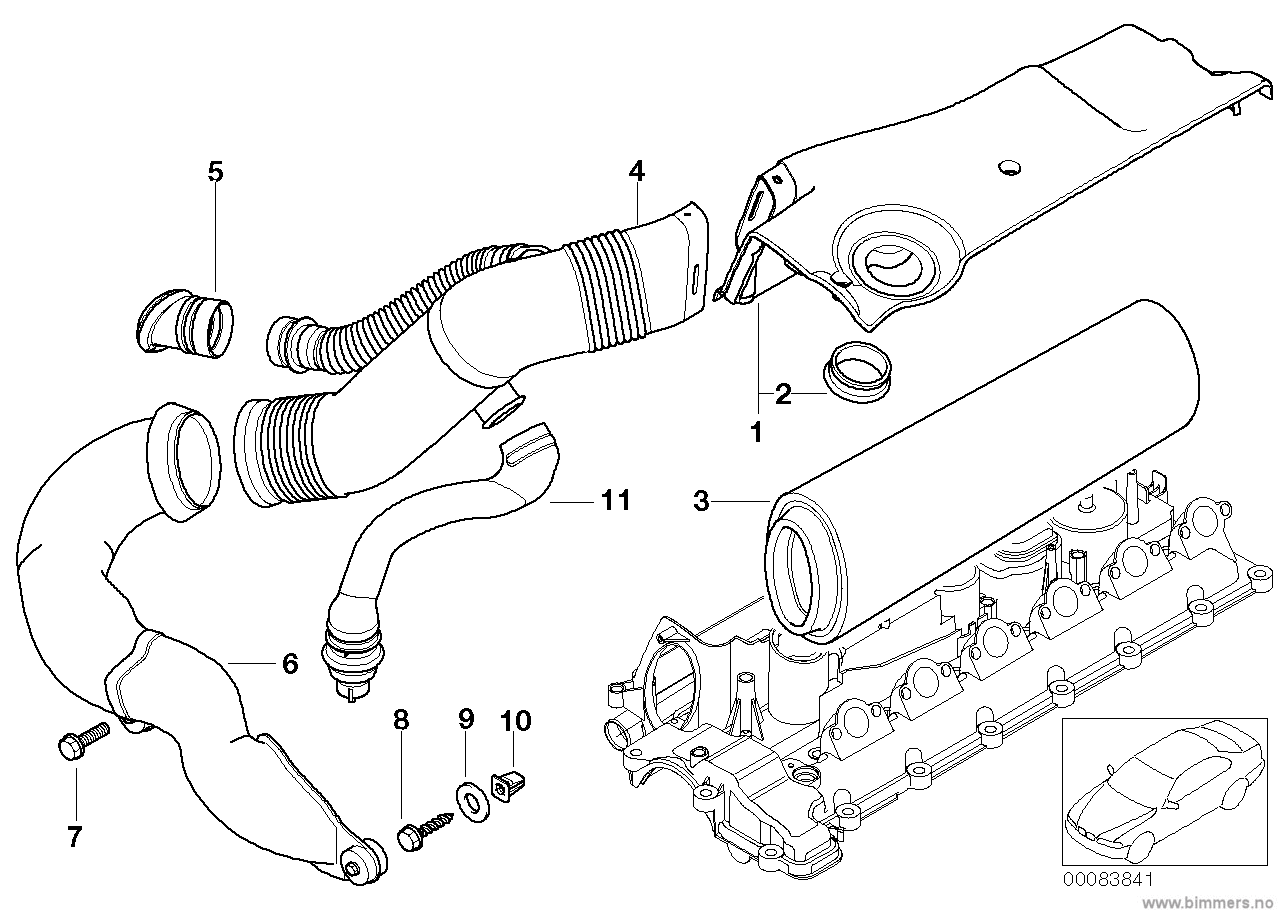 5
4
2
1
11
3
6
8
9
10
7
00083841
www.bimmers.no