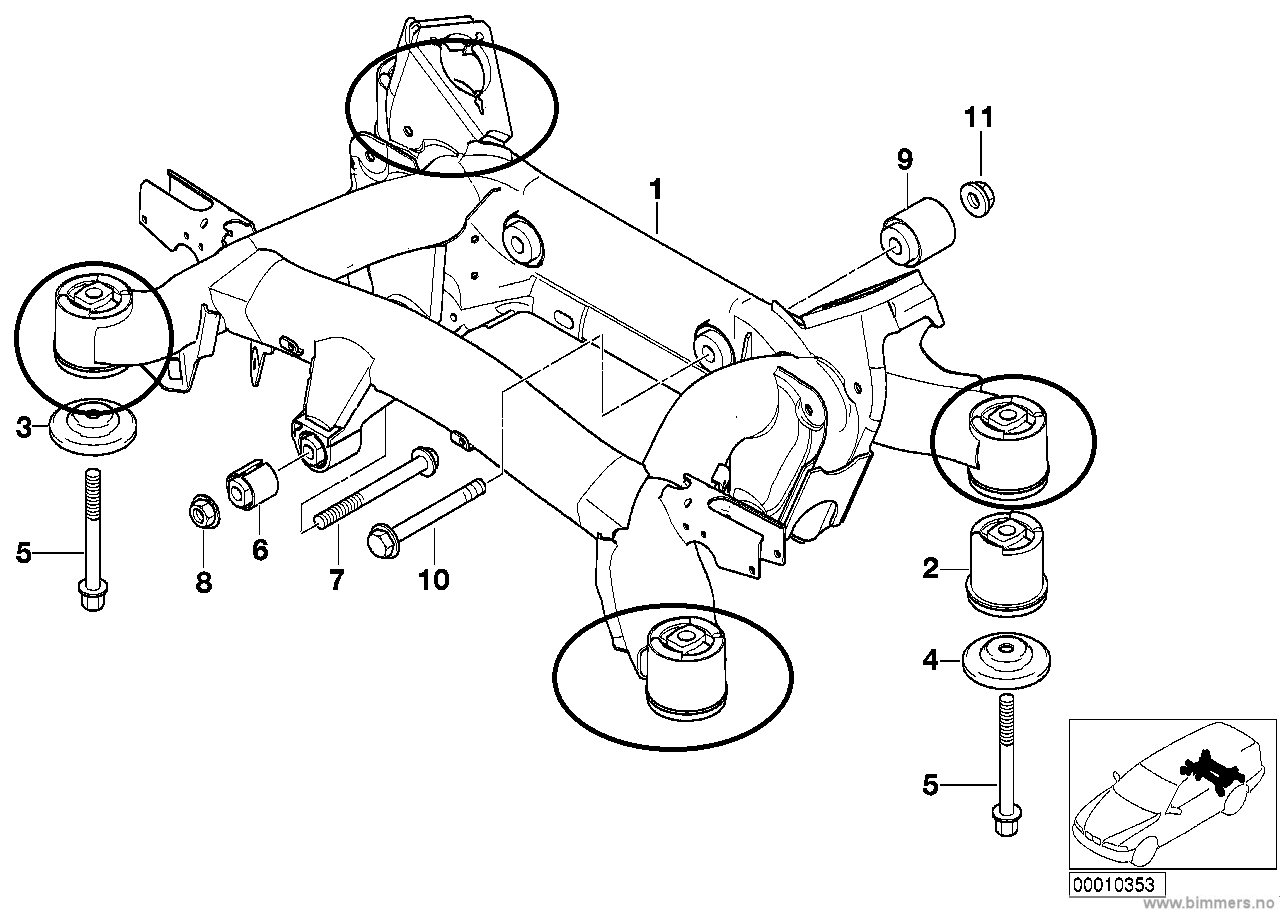 11
9
1
3
5
8
6
7
10
2
4
5
00010353
www.bimmers.no